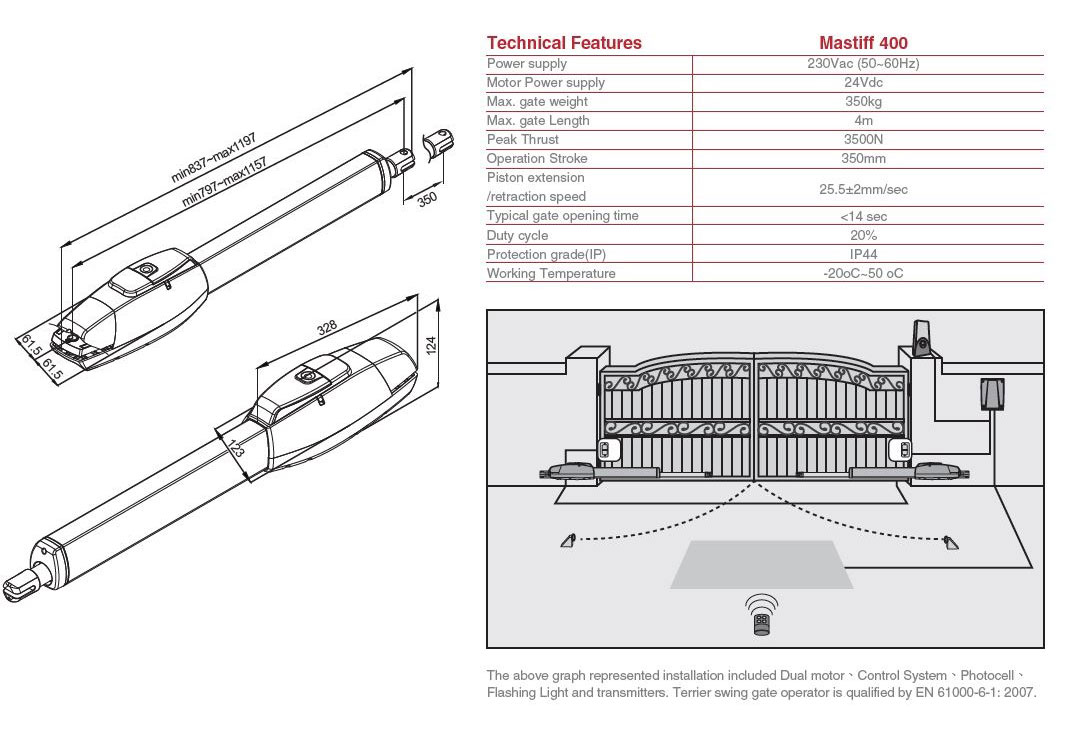 min837~max1197
min797~max1157
350
61.5
61.5
328
124
123

| Technical Features | Mastiff 400 |
|---|---|
| Power supply | 230Vac (50~60Hz) |
| Motor Power supply | 24Vdc |
| Max. gate weight | 350kg |
| Max. gate Length | 4m |
| Peak Thrust | 3500N |
| Operation Stroke | 350mm |
| Piston extension /retraction speed | 25.5±2mm/sec |
| Typical gate opening time | <14 sec |
| Duty cycle | 20% |
| Protection grade(IP) | IP44 |
| Working Temperature | -20oC~50 oC |

The above graph represented installation included Dual motor、Control System、Photocell、Flashing Light and transmitters. Terrier swing gate operator is qualified by EN 61000-6-1: 2007.